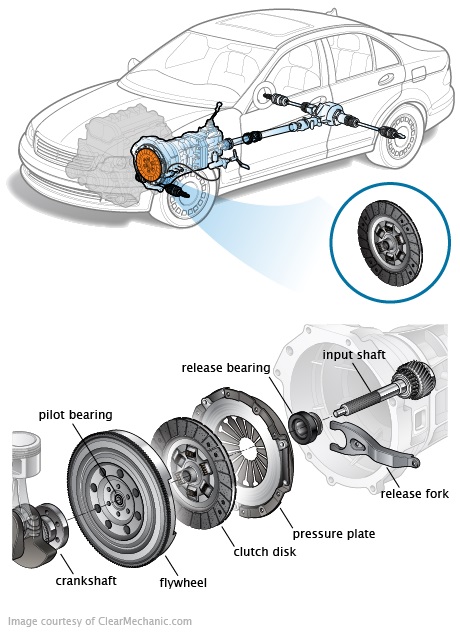 input shaft

release bearing

pilot bearing

release fork

pressure plate

clutch disk

crankshaft

flywheel

Image courtesy of ClearMechanic.com